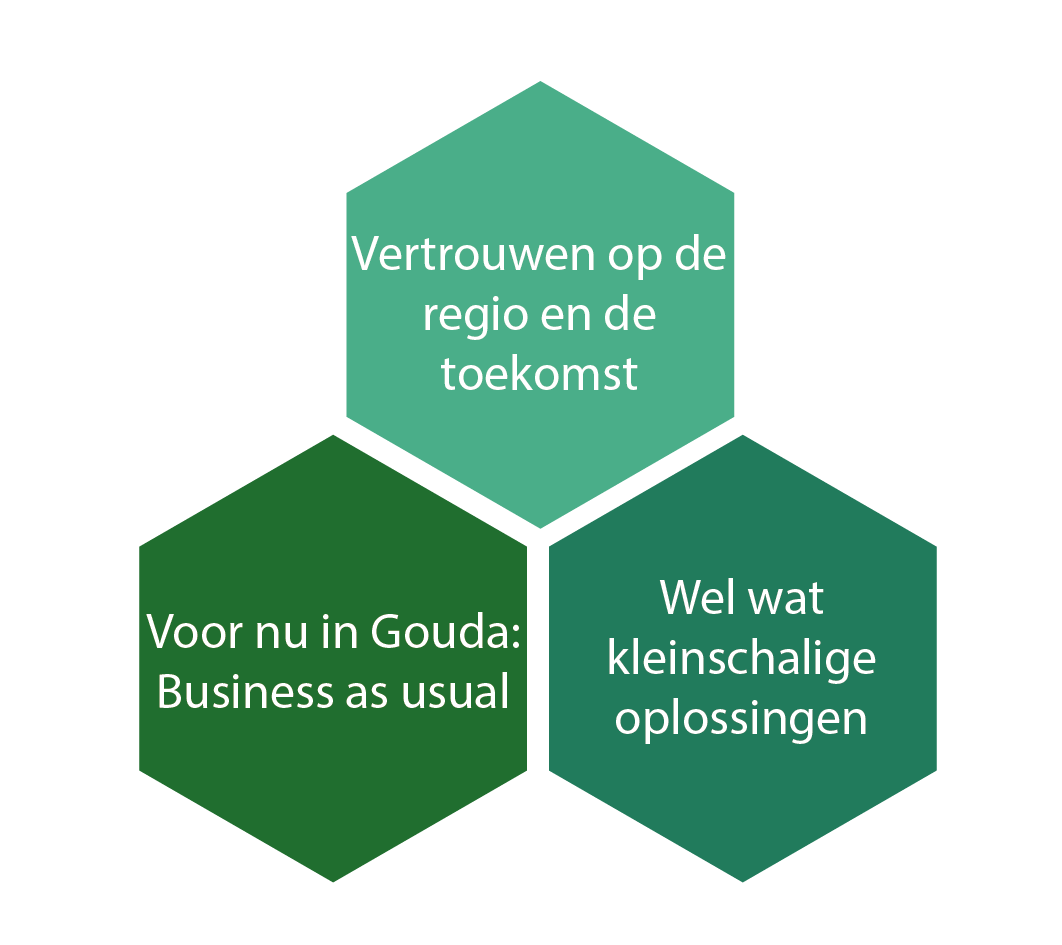 Vertrouwen op de regio en de toekomst

Voor nu in Gouda: Business as usual

Wel wat kleinschalige oplossingen